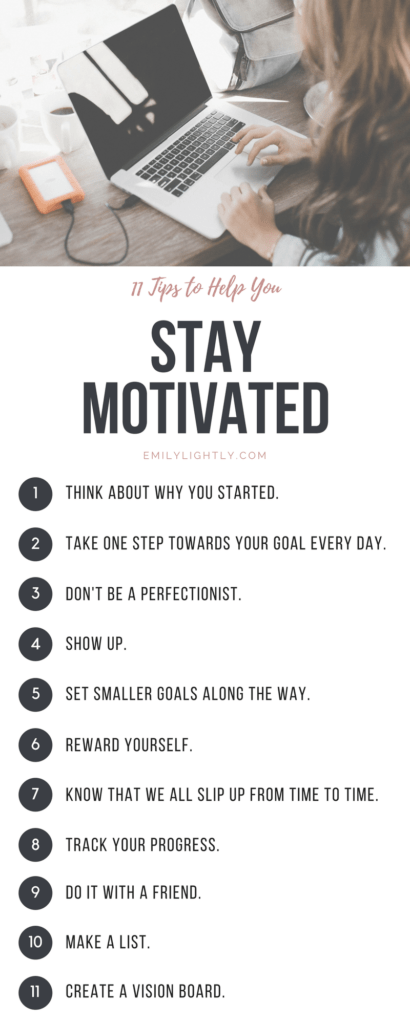 11 Tips to Help You

STAY MOTIVATED

EMILYLIGHTLY.COM

1 THINK ABOUT WHY YOU STARTED.

2 TAKE ONE STEP TOWARDS YOUR GOAL EVERY DAY.

3 DON'T BE A PERFECTIONIST.

4 SHOW UP.

5 SET SMALLER GOALS ALONG THE WAY.

6 REWARD YOURSELF.

7 KNOW THAT WE ALL SLIP UP FROM TIME TO TIME.

8 TRACK YOUR PROGRESS.

9 DO IT WITH A FRIEND.

10 MAKE A LIST.

11 CREATE A VISION BOARD.