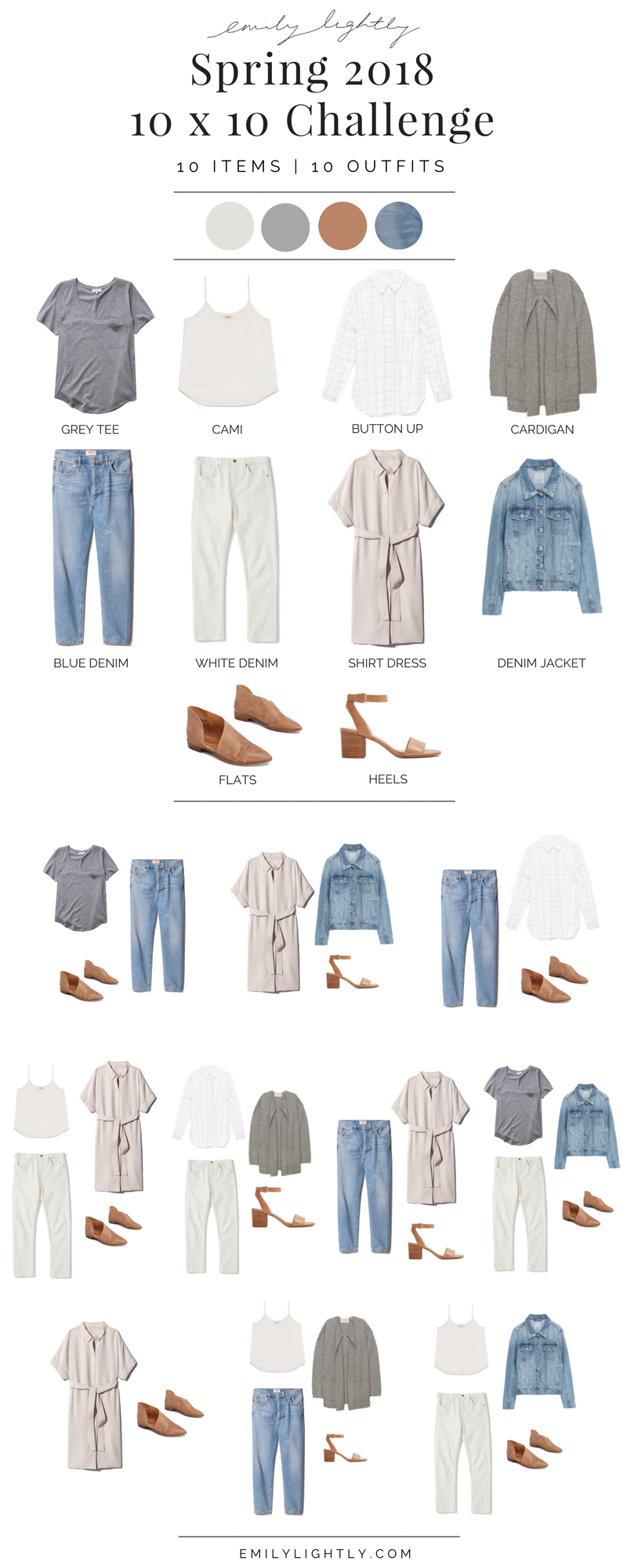 emily lightly

Spring 2018
10 x 10 Challenge

10 ITEMS | 10 OUTFITS

GREY TEE

CAMI

BUTTON UP

CARDIGAN

BLUE DENIM

WHITE DENIM

SHIRT DRESS

DENIM JACKET

FLATS

HEELS

EMILYLIGHTLY.COM